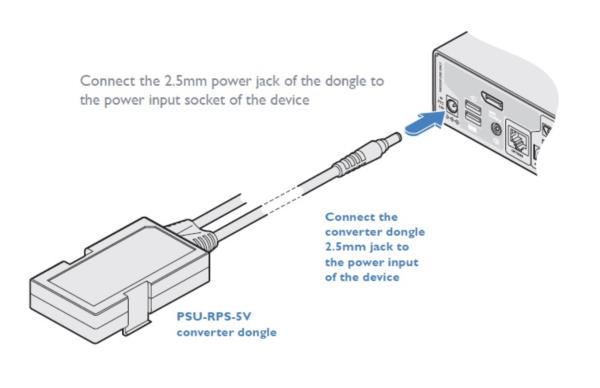 Connect the 2.5mm power jack of the dongle to the power input socket of the device

Connect the converter dongle 2.5mm jack to the power input of the device

PSU-RPS-5V converter dongle