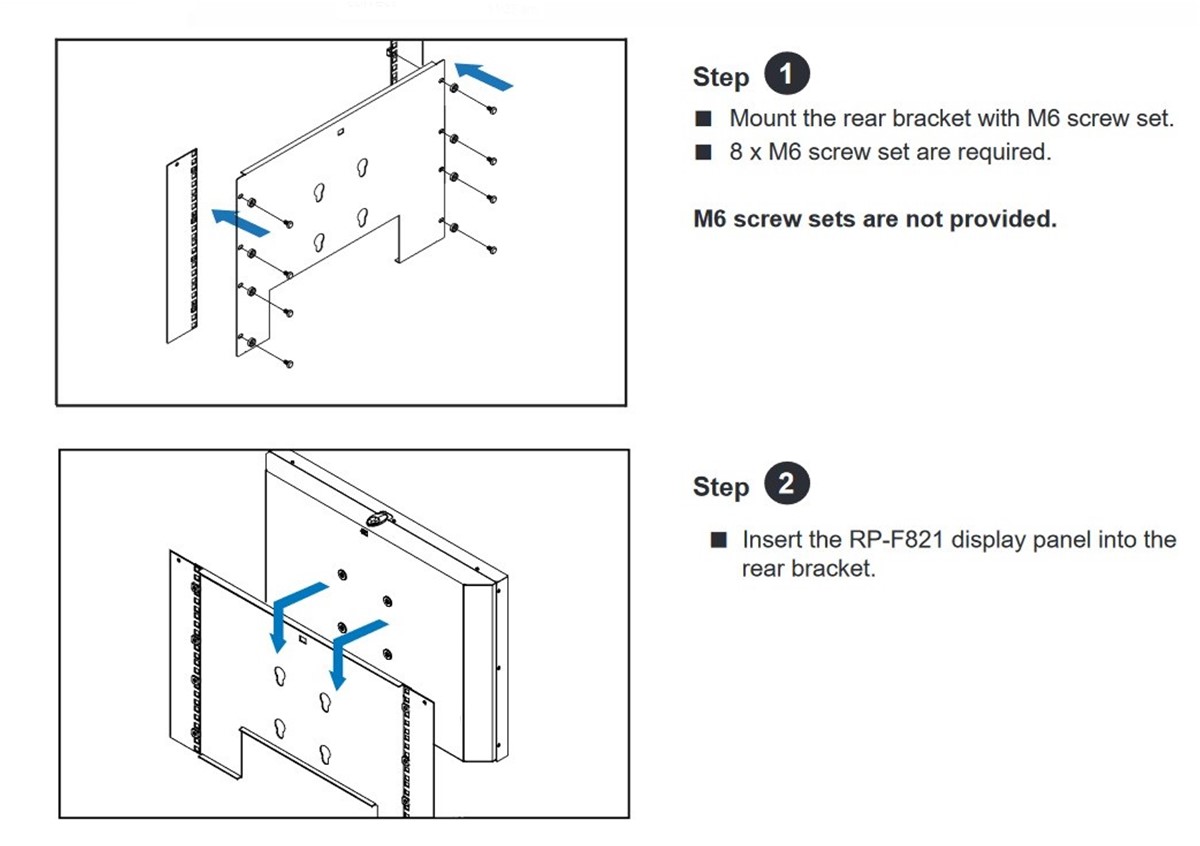 Step 1

■ Mount the rear bracket with M6 screw set.
■ 8 x M6 screw set are required.

M6 screw sets are not provided.

Step 2

■ Insert the RP-F821 display panel into the rear bracket.