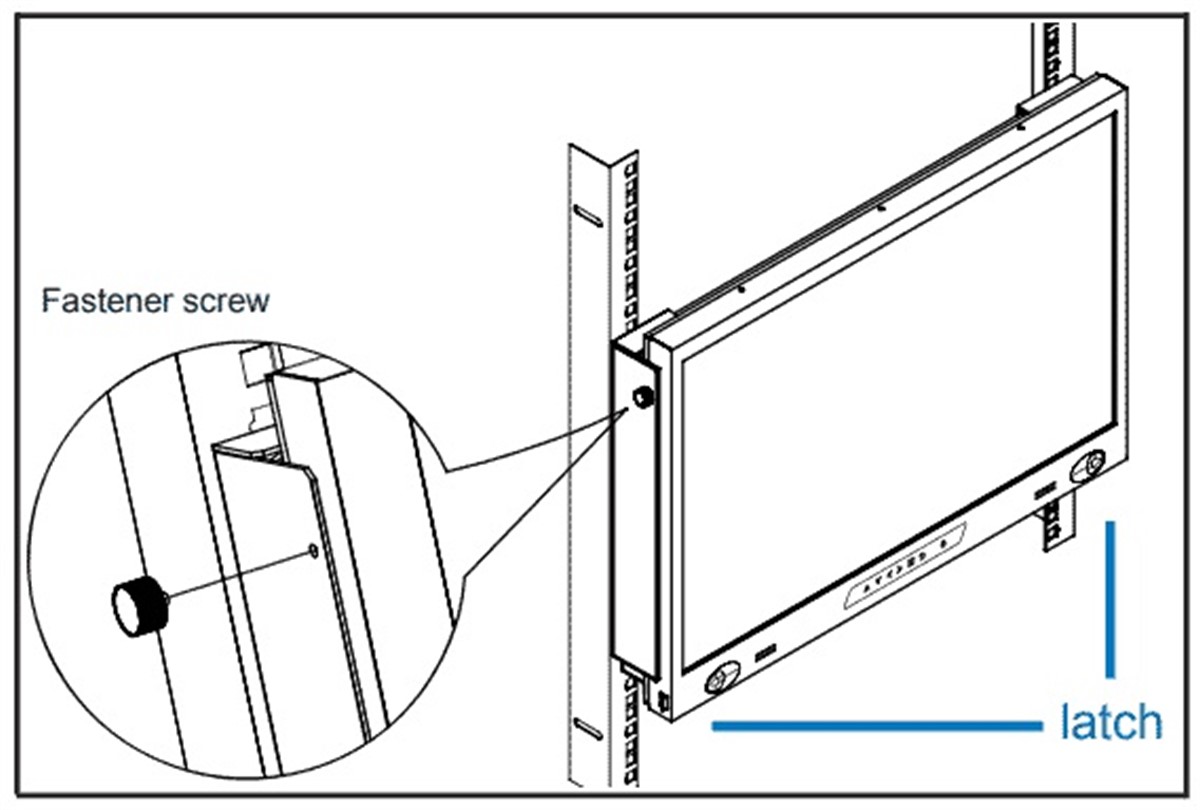 Fastener screw

latch